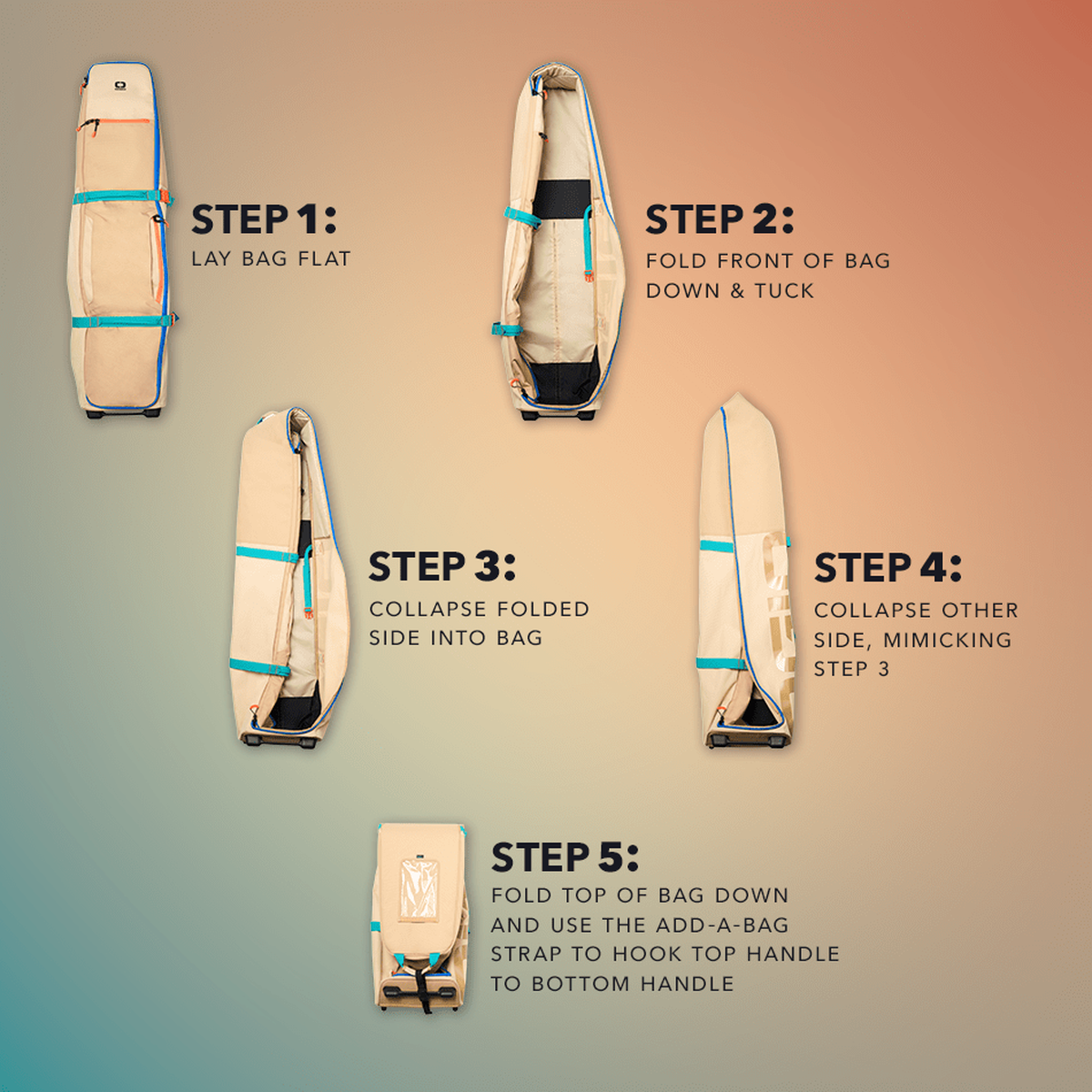 STEP 1:
LAY BAG FLAT

STEP 2:
FOLD FRONT OF BAG DOWN & TUCK

STEP 3:
COLLAPSE FOLDED SIDE INTO BAG

STEP 4:
COLLAPSE OTHER SIDE, MIMICKING STEP 3

STEP 5:
FOLD TOP OF BAG DOWN AND USE THE ADD-A-BAG STRAP TO HOOK TOP HANDLE TO BOTTOM HANDLE